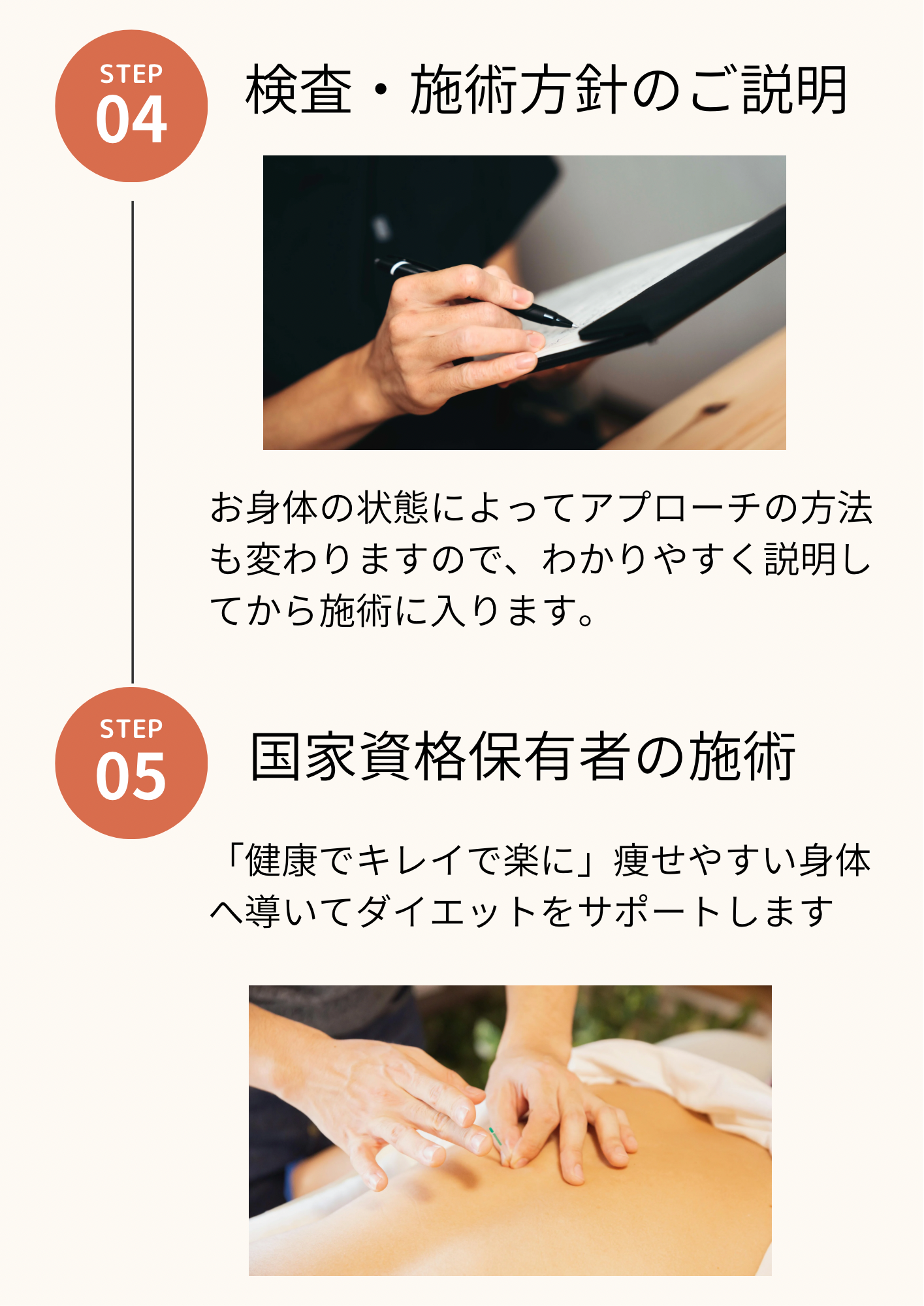 STEP
04

検査・施術方針のご説明

お身体の状態によってアプローチの方法も変わりますので、わかりやすく説明してから施術に入ります。

STEP
05

国家資格保有者の施術

「健康でキレイで楽に」痩せやすい身体へ導いてダイエットをサポートします